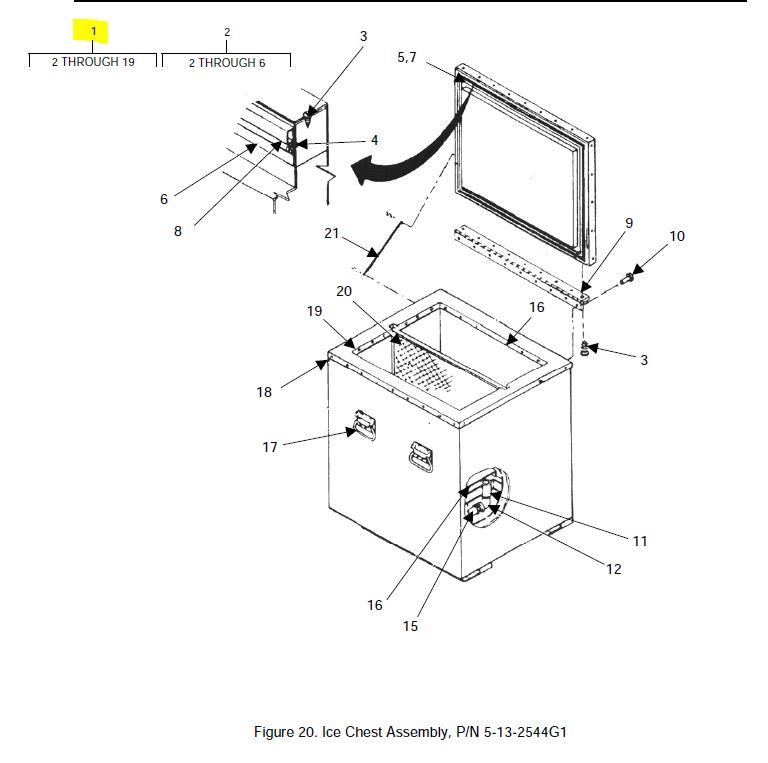 1
2 THROUGH 19

2
2 THROUGH 6

3
5,7
4
6
8
21
9
10
20
19
16
3
18
17
11
12
16
15

Figure 20. Ice Chest Assembly, P/N 5-13-2544G1